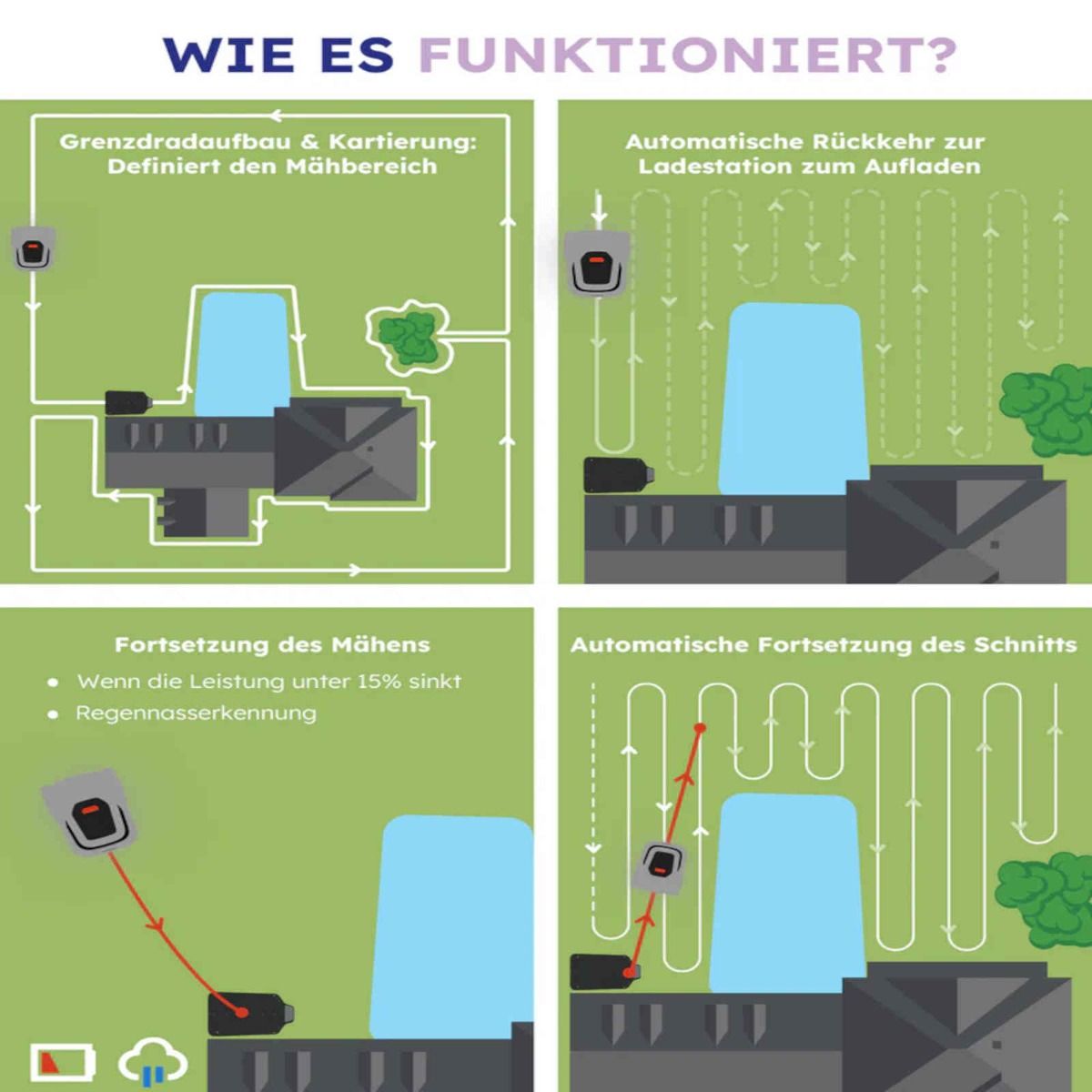 WIE ES FUNKTIONIERT?

Grenzdradaufbau & Kartierung: Definiert den Mähbereich

Automatische Rückkehr zur Ladestation zum Aufladen

Fortsetzung des Mähens

• Wenn die Leistung unter 15% sinkt
• Regennasserkennung

Automatische Fortsetzung des Schnitts